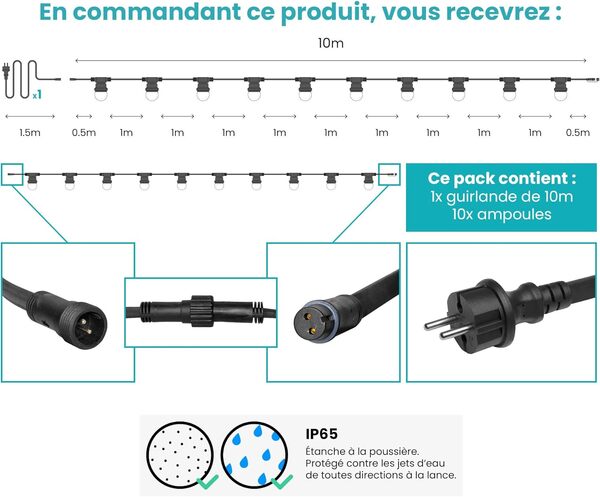 En commandant ce produit, vous recevrez :

10m

x1

1.5m 0.5m 1m 1m 1m 1m 1m 1m 1m 1m 1m 0.5m

Ce pack contient :
1x guirlande de 10m
10x ampoules

IP65
Étanche à la poussière.
Protégé contre les jets d'eau de toutes directions à la lance.